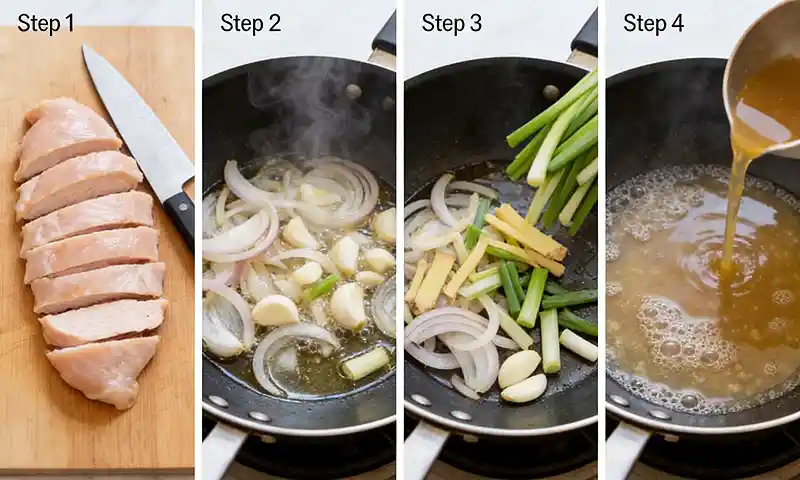 Step 1

Step 2

Step 3

Step 4