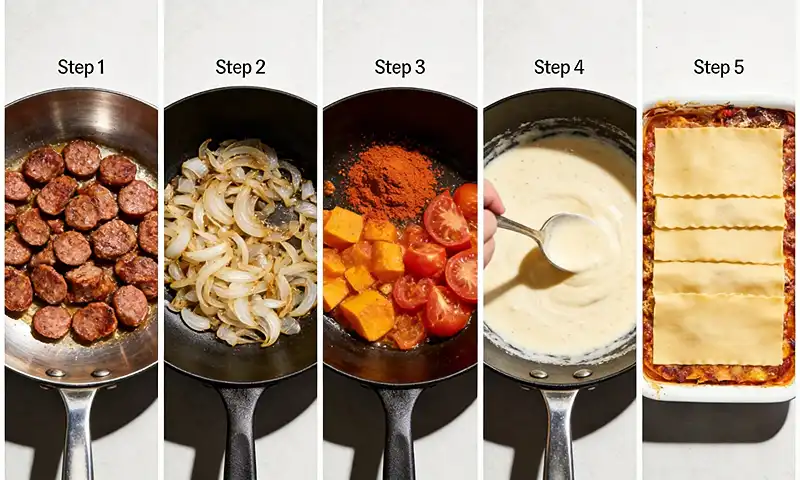 Step 1

Step 2

Step 3

Step 4

Step 5