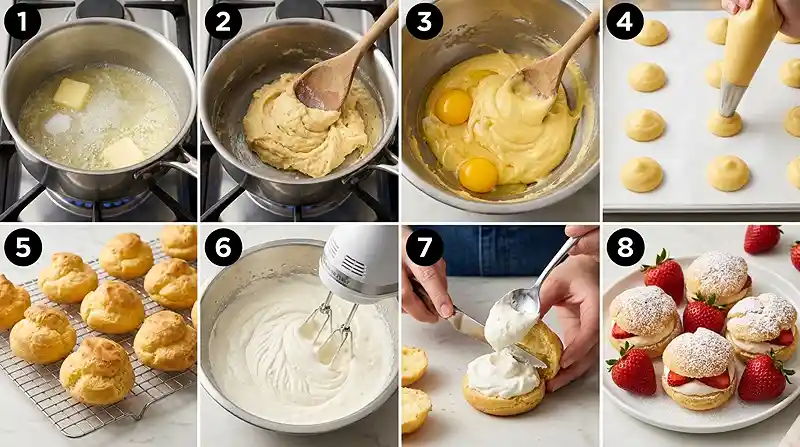 1
2
3
4
5
6
7
8