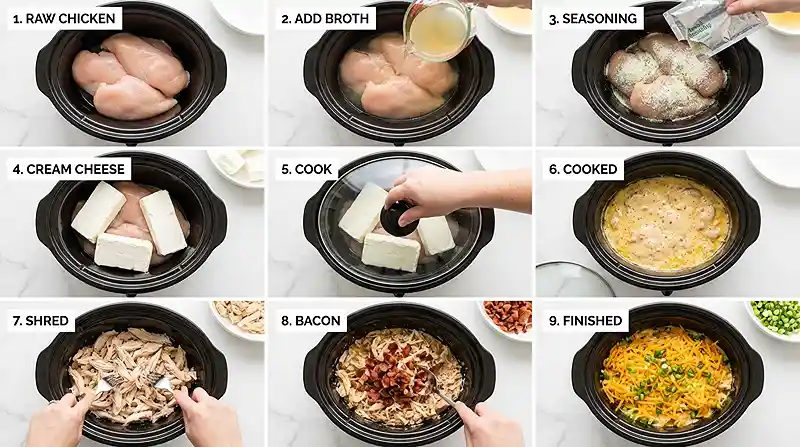 1. RAW CHICKEN

2. ADD BROTH

3. SEASONING

4. CREAM CHEESE

5. COOK

6. COOKED

7. SHRED

8. BACON

9. FINISHED