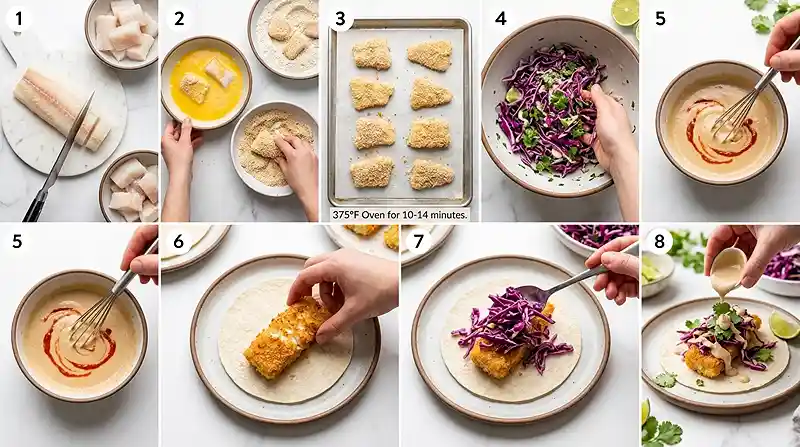 1

2

3

375°F Oven for 10-14 minutes.

4

5

5

6

7

8