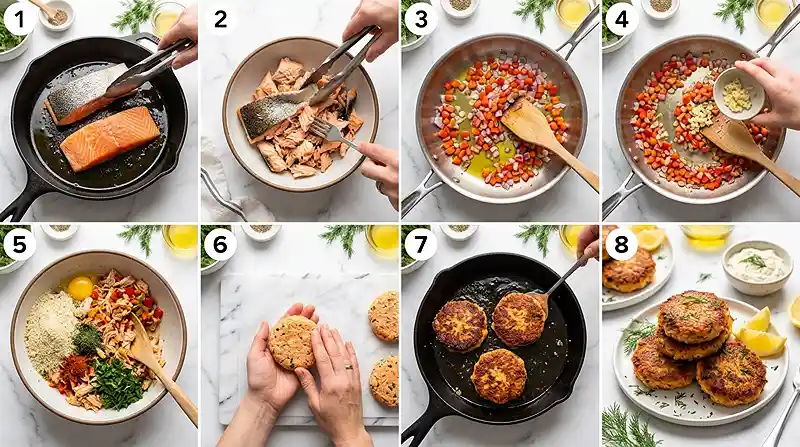 1

2

3

4

5

6

7

8