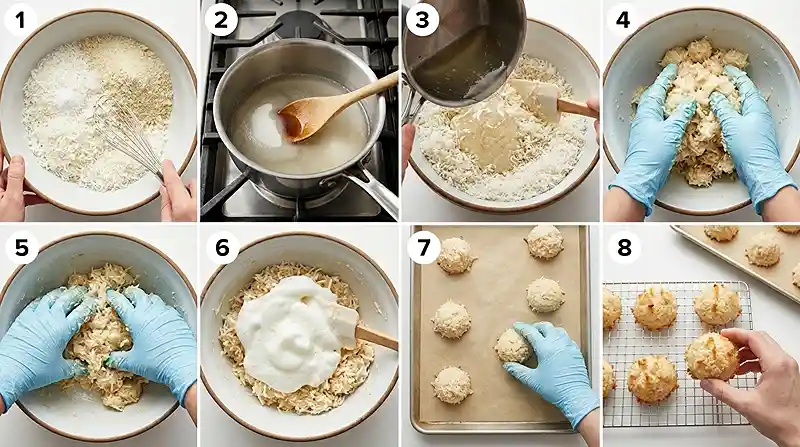 1
2
3
4
5
6
7
8