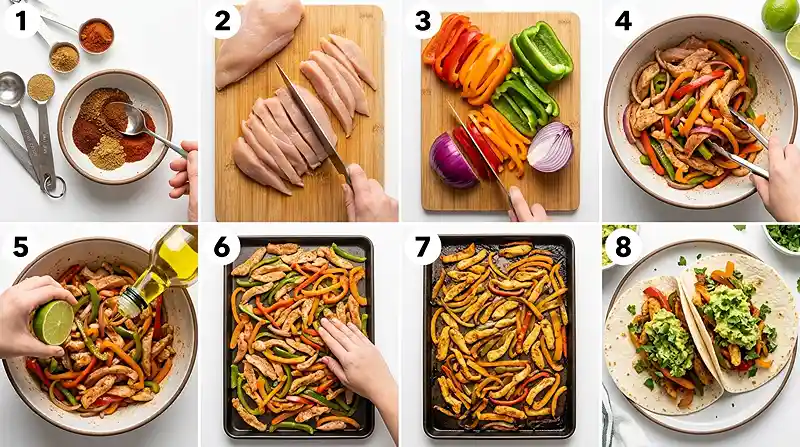 1
2
3
4
5
6
7
8