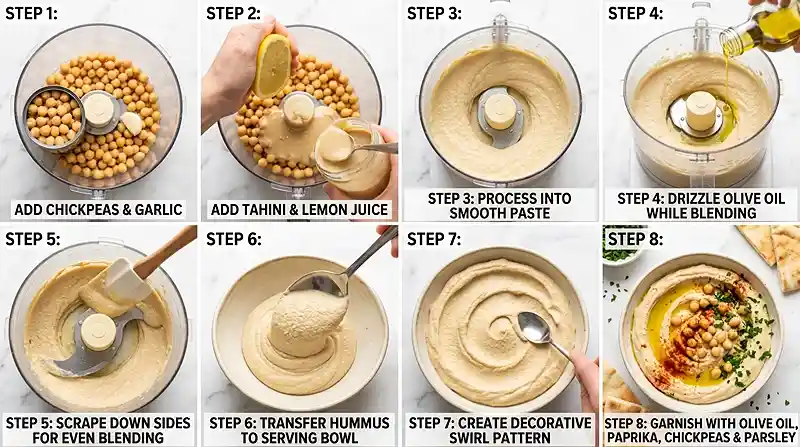 STEP 1:

ADD CHICKPEAS & GARLIC

STEP 2:

ADD TAHINI & LEMON JUICE

STEP 3:

STEP 3: PROCESS INTO SMOOTH PASTE

STEP 4:

STEP 4: DRIZZLE OLIVE OIL WHILE BLENDING

STEP 5:

STEP 5: SCRAPE DOWN SIDES FOR EVEN BLENDING

STEP 6:

STEP 6: TRANSFER HUMMUS TO SERVING BOWL

STEP 7:

STEP 7: CREATE DECORATIVE SWIRL PATTERN

STEP 8:

STEP 8: GARNISH WITH OLIVE OIL, PAPRIKA, CHICKPEAS & PARSLEY