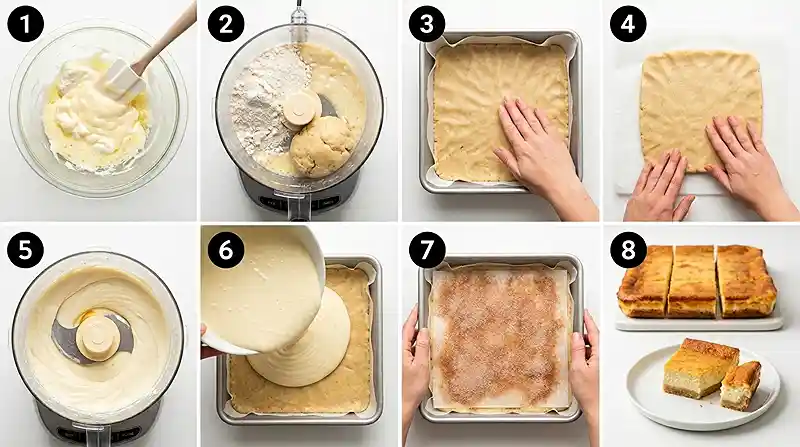 1
2
3
4
5
6
7
8