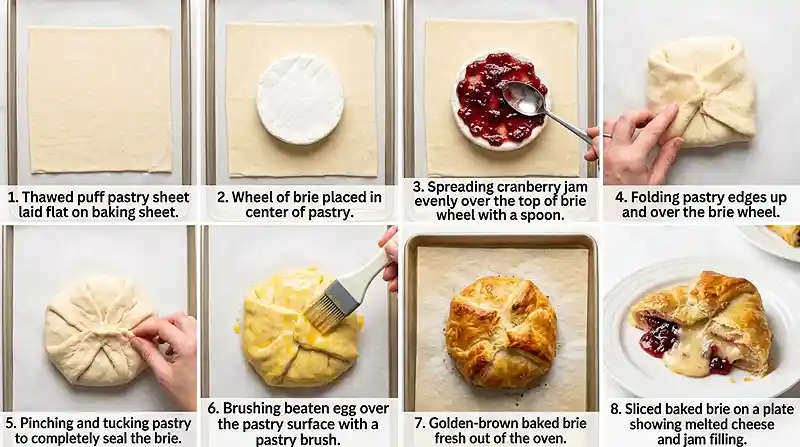 1. Thawed puff pastry sheet laid flat on baking sheet.

2. Wheel of brie placed in center of pastry.

3. Spreading cranberry jam evenly over the top of brie wheel with a spoon.

4. Folding pastry edges up and over the brie wheel.

5. Pinching and tucking pastry to completely seal the brie.

6. Brushing beaten egg over the pastry surface with a pastry brush.

7. Golden-brown baked brie fresh out of the oven.

8. Sliced baked brie on a plate showing melted cheese and jam filling.