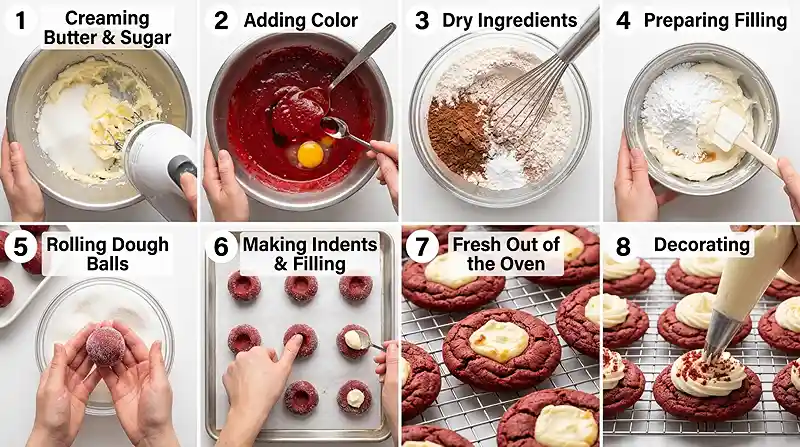 1 Creaming Butter & Sugar

2 Adding Color

3 Dry Ingredients

4 Preparing Filling

5 Rolling Dough Balls

6 Making Indents & Filling

7 Fresh Out of the Oven

8 Decorating