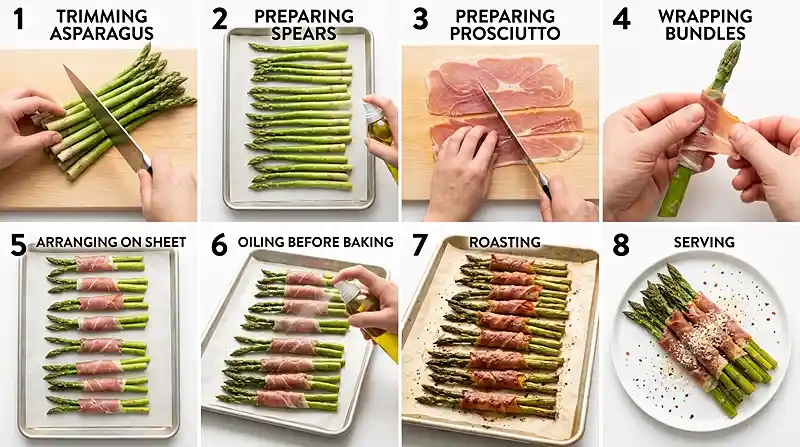 1 TRIMMING ASPARAGUS

2 PREPARING SPEARS

3 PREPARING PROSCIUTTO

4 WRAPPING BUNDLES

5 ARRANGING ON SHEET

6 OILING BEFORE BAKING

7 ROASTING

8 SERVING