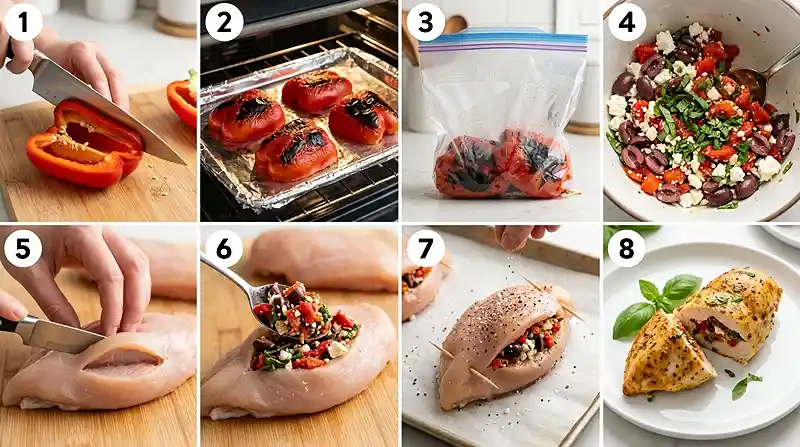 1
2
3
4
5
6
7
8