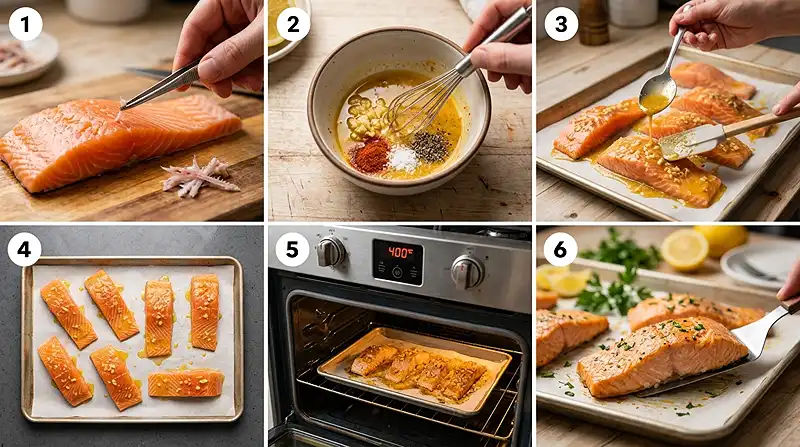 1
2
3
4
5
400°
6