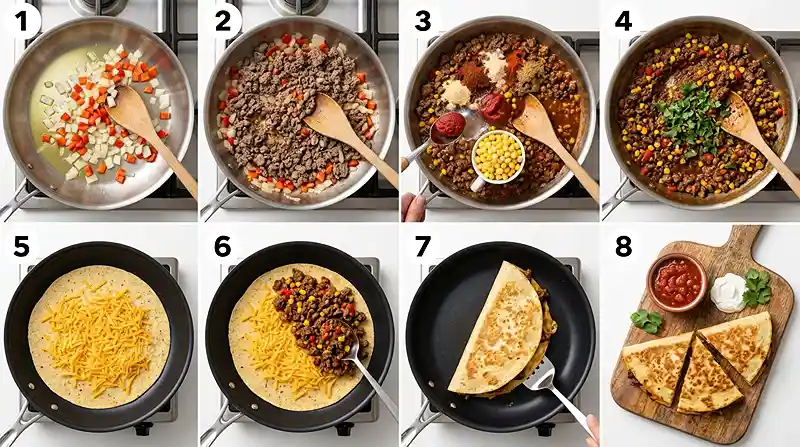 1
2
3
4
5
6
7
8