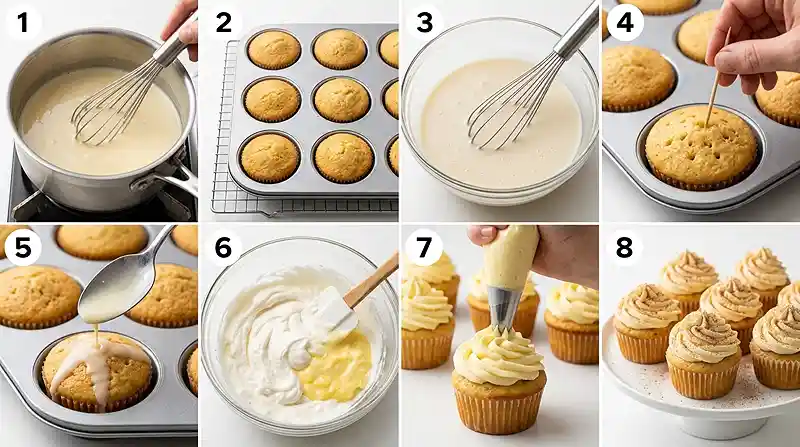 1

2

3

4

5

6

7

8