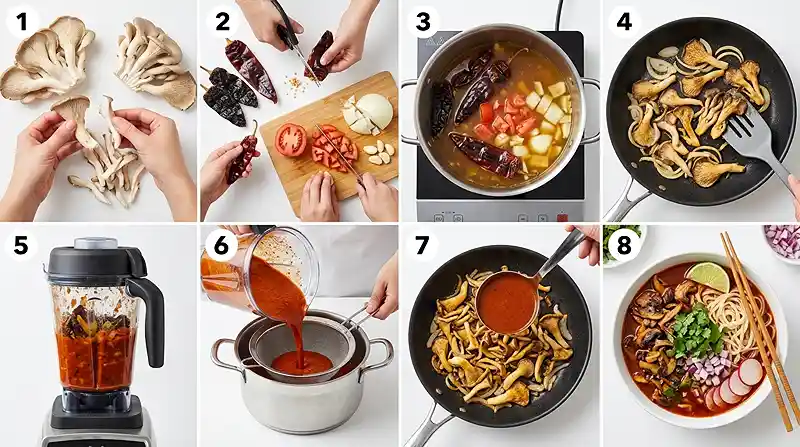 1
2
3
4
5
6
7
8