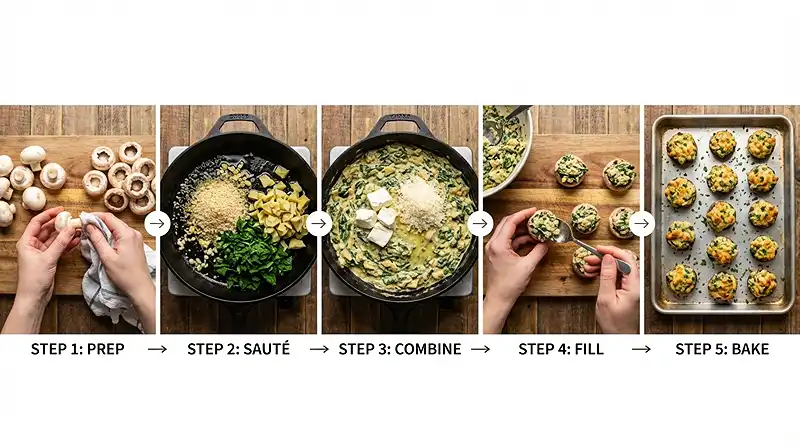 STEP 1: PREP → STEP 2: SAUTÉ → STEP 3: COMBINE → STEP 4: FILL → STEP 5: BAKE