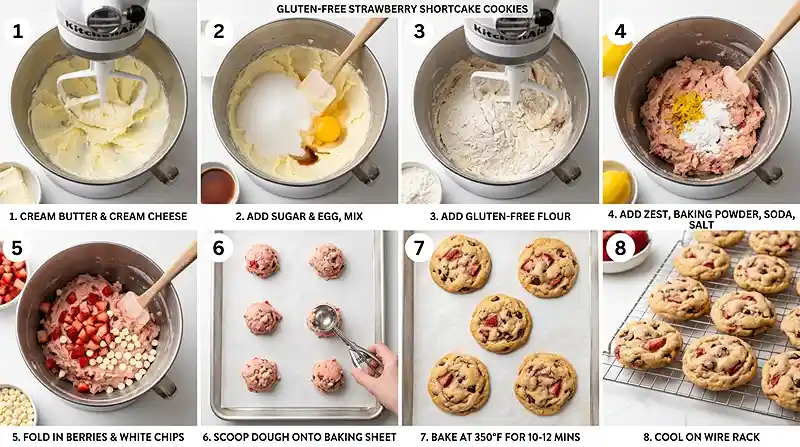 GLUTEN-FREE STRAWBERRY SHORTCAKE COOKIES

1

KitchenAid

1. CREAM BUTTER & CREAM CHEESE

2

2. ADD SUGAR & EGG, MIX

3

KitchenAid

3. ADD GLUTEN-FREE FLOUR

4

4. ADD ZEST, BAKING POWDER, SODA, SALT

5

5. FOLD IN BERRIES & WHITE CHIPS

6

6. SCOOP DOUGH ONTO BAKING SHEET

7

7. BAKE AT 350°F FOR 10-12 MINS

8

8. COOL ON WIRE RACK