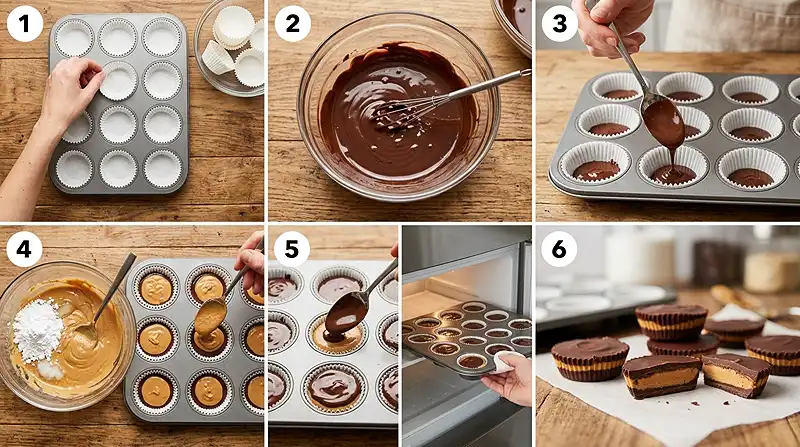 1

2

3

4

5

6