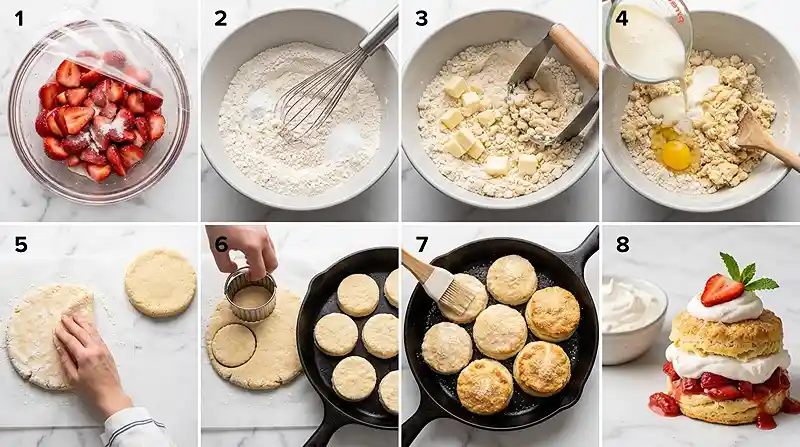 1
2
3
4
5
6
7
8