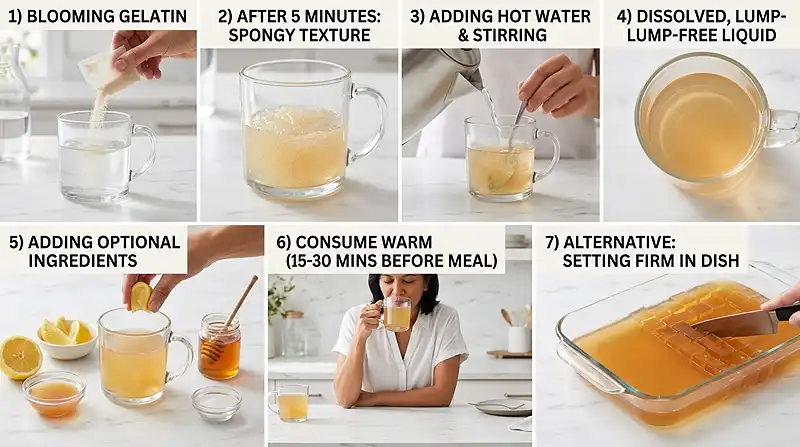 1) BLOOMING GELATIN

2) AFTER 5 MINUTES: SPONGY TEXTURE

3) ADDING HOT WATER & STIRRING

4) DISSOLVED, LUMP-LUMP-FREE LIQUID

5) ADDING OPTIONAL INGREDIENTS

6) CONSUME WARM (15-30 MINS BEFORE MEAL)

7) ALTERNATIVE: SETTING FIRM IN DISH