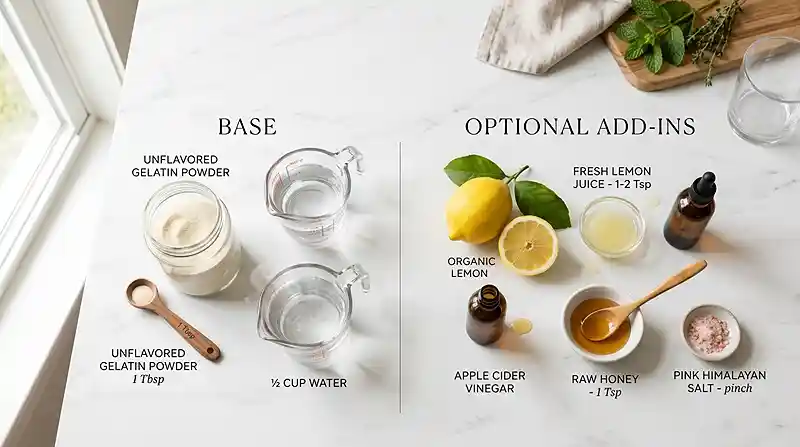 BASE

UNFLAVORED GELATIN POWDER

1 Tbsp

UNFLAVORED GELATIN POWDER
1 Tbsp

½ CUP WATER

OPTIONAL ADD-INS

FRESH LEMON JUICE - 1-2 Tsp

ORGANIC LEMON

APPLE CIDER VINEGAR

RAW HONEY - 1 Tsp

PINK HIMALAYAN SALT - pinch