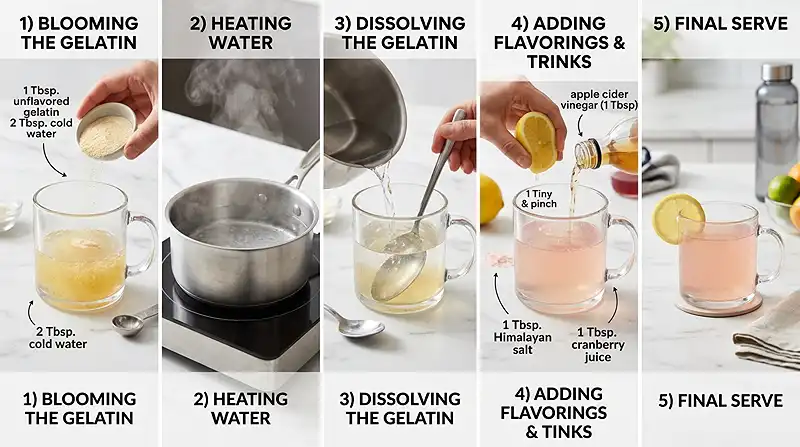 1) BLOOMING THE GELATIN

1 Tbsp. unflavored gelatin 2 Tbsp. cold water

2 Tbsp. cold water

1) BLOOMING THE GELATIN

2) HEATING WATER

2) HEATING WATER

3) DISSOLVING THE GELATIN

3) DISSOLVING THE GELATIN

4) ADDING FLAVORINGS & TRINKS

apple cider vinegar (1 Tbsp)

1 Tiny & pinch

1 Tbsp. Himalayan salt

1 Tbsp. cranberry juice

4) ADDING FLAVORINGS & TINKS

5) FINAL SERVE

5) FINAL SERVE