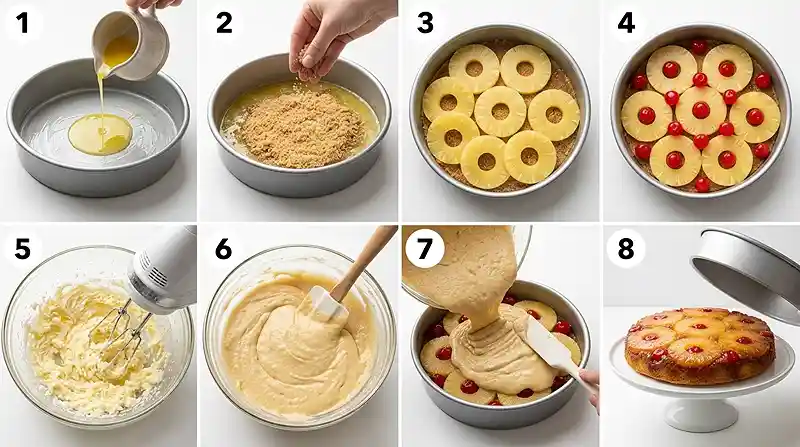 1

2

3

4

5

6

7

8