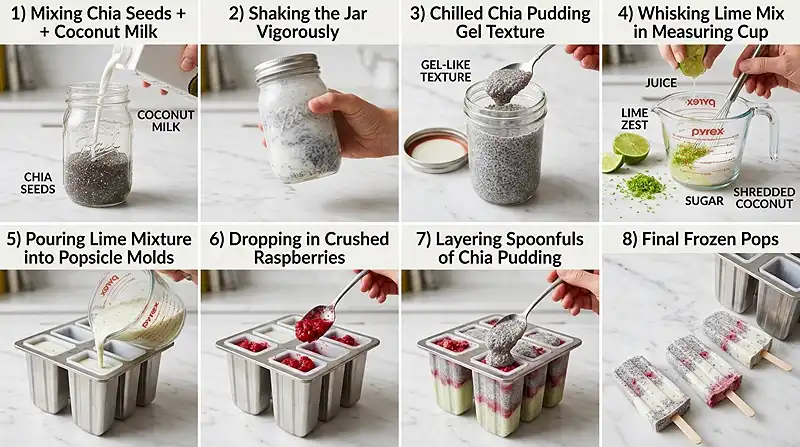 1) Mixing Chia Seeds + + Coconut Milk

COCONUT MILK

CHIA SEEDS

2) Shaking the Jar Vigorously

3) Chilled Chia Pudding Gel Texture

GEL-LIKE TEXTURE

4) Whisking Lime Mix in Measuring Cup

JUICE

LIME ZEST

pyrex

pyrex

SUGAR

SHREDDED COCONUT

5) Pouring Lime Mixture into Popsicle Molds

pyrex

pyrex

6) Dropping in Crushed Raspberries

7) Layering Spoonfuls of Chia Pudding

8) Final Frozen Pops