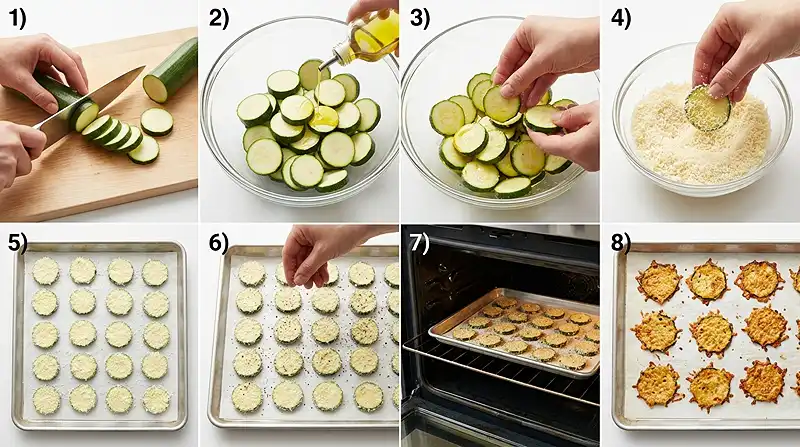 1)

2)

3)

4)

5)

6)

7)

8)