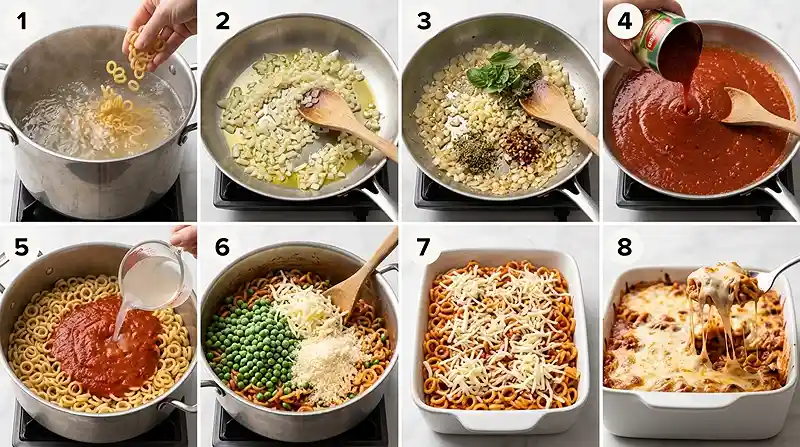 1
2
3
4
5
6
7
8