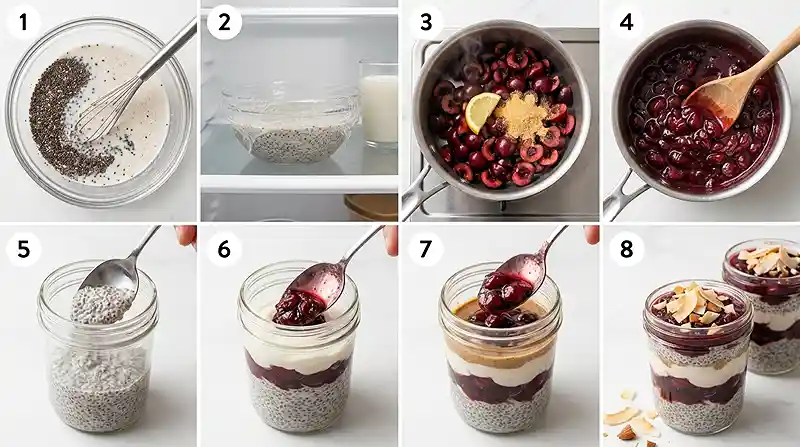 1
2
3
4
5
6
7
8