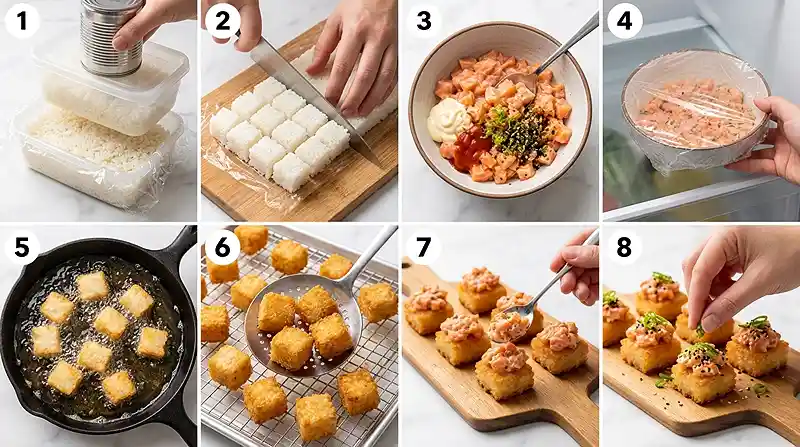 1
2
3
4
5
6
7
8