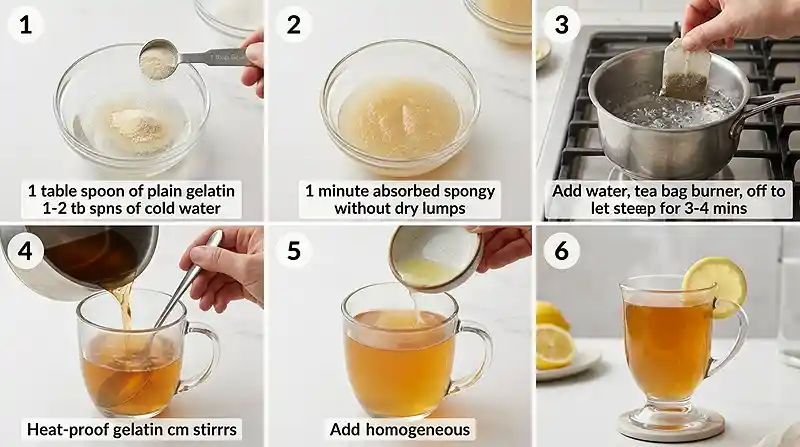 1

1 table spoon of plain gelatin 1-2 tb spns of cold water

2

1 minute absorbed spongy without dry lumps

3

Add water, tea bag burner, off to let steep for 3-4 mins

4

Heat-proof gelatin cm stirrrs

5

Add homogeneous

6