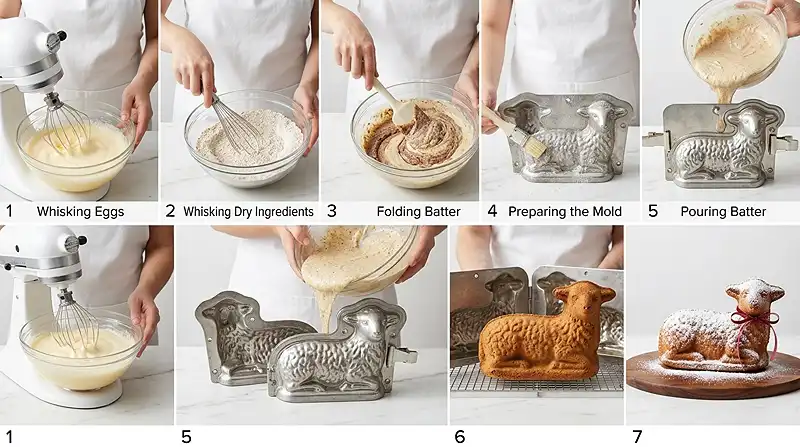 1 Whisking Eggs
2 Whisking Dry Ingredients
3 Folding Batter
4 Preparing the Mold
5 Pouring Batter

1
5
6
7