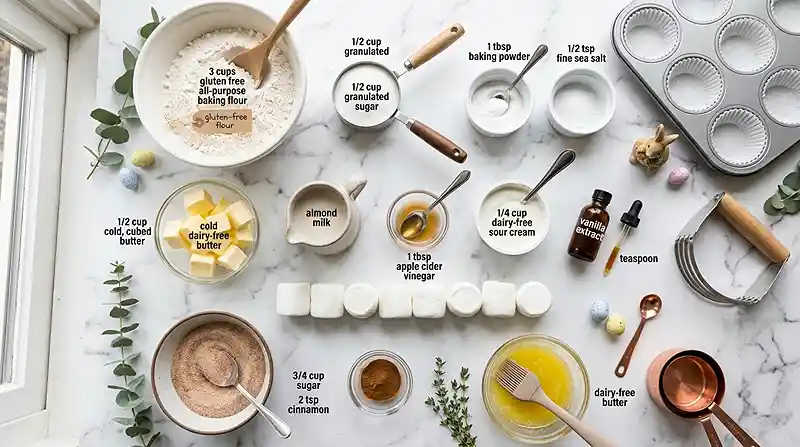 3 cups gluten free all-purpose baking flour

gluten-free flour

1/2 cup granulated

1/2 cup granulated sugar

1 tbsp baking powder

1/2 tsp fine sea salt

1/2 cup cold, cubed butter

cold dairy-free butter

almond milk

1 tbsp apple cider vinegar

1/4 cup dairy-free sour cream

vanilla extract

teaspoon

3/4 cup sugar
2 tsp cinnamon

dairy-free butter