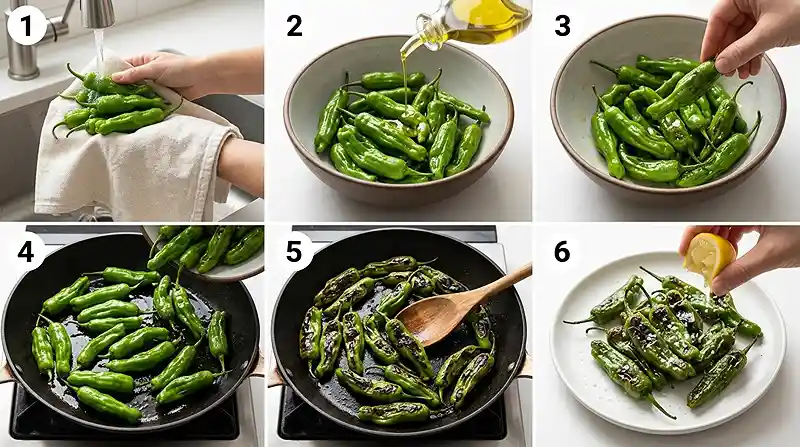 1
2
3
4
5
6