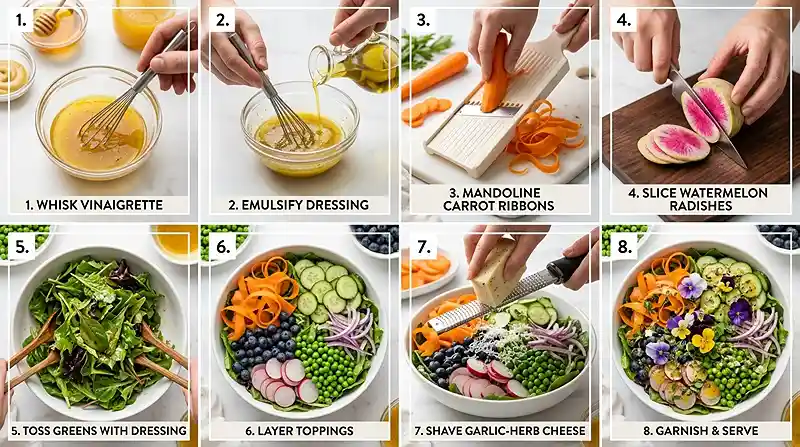 1.
1. WHISK VINAIGRETTE

2.
2. EMULSIFY DRESSING

3.
3. MANDOLINE CARROT RIBBONS

4.
4. SLICE WATERMELON RADISHES

5.
5. TOSS GREENS WITH DRESSING

6.
6. LAYER TOPPINGS

7.
7. SHAVE GARLIC-HERB CHEESE

8.
8. GARNISH & SERVE