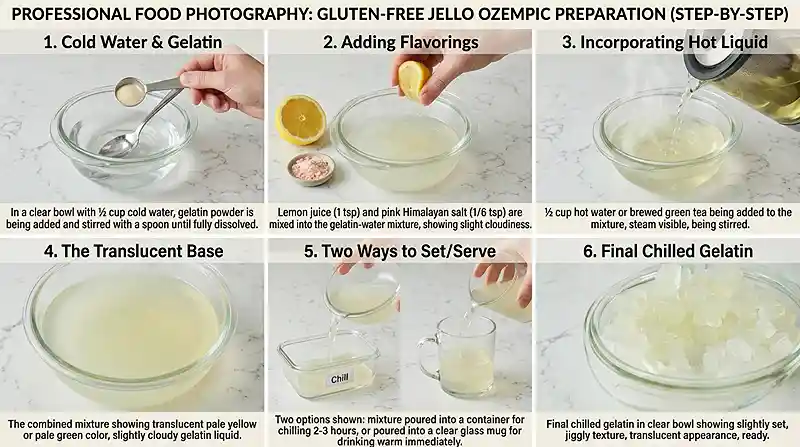 PROFESSIONAL FOOD PHOTOGRAPHY: GLUTEN-FREE JELLO OZEMPIC PREPARATION (STEP-BY-STEP)

1. Cold Water & Gelatin

In a clear bowl with ½ cup cold water, gelatin powder is being added and stirred with a spoon until fully dissolved.

2. Adding Flavorings

Lemon juice (1 tsp) and pink Himalayan salt (1/6 tsp) are mixed into the gelatin-water mixture, showing slight cloudiness.

3. Incorporating Hot Liquid

½ cup hot water or brewed green tea being added to the mixture, steam visible, being stirred.

4. The Translucent Base

The combined mixture showing translucent pale yellow or pale green color, slightly cloudy gelatin liquid.

5. Two Ways to Set/Serve

Chill

Two options shown: mixture poured into a container for chilling 2-3 hours, or poured into a clear glass mug for drinking warm immediately.

6. Final Chilled Gelatin

Final chilled gelatin in clear bowl showing slightly set, jiggly texture, translucent appearance, ready.