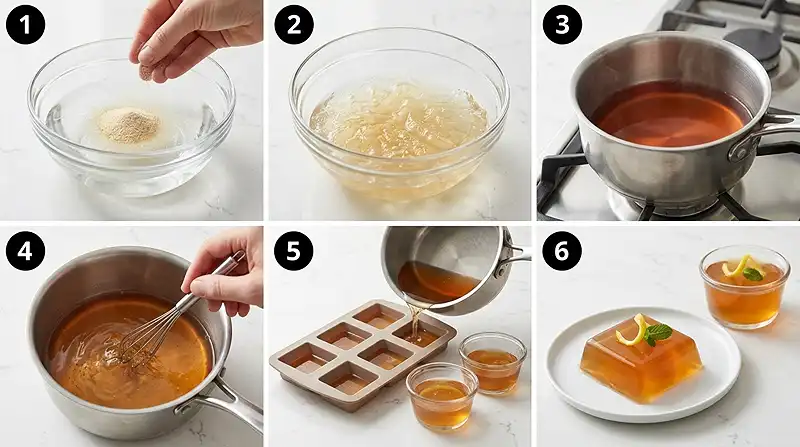 1

2

3

4

5

6