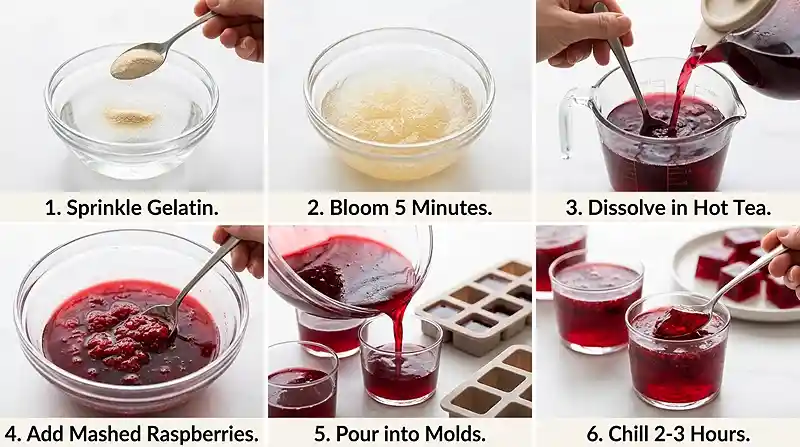 1. Sprinkle Gelatin.

2. Bloom 5 Minutes.

3. Dissolve in Hot Tea.

4. Add Mashed Raspberries.

5. Pour into Molds.

6. Chill 2-3 Hours.