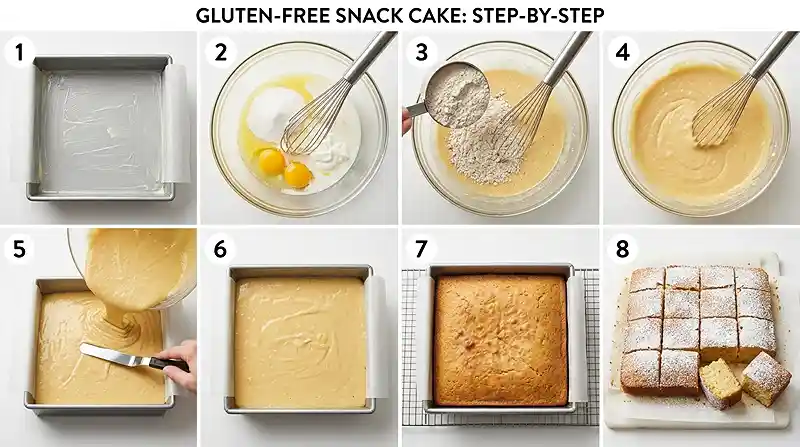 GLUTEN-FREE SNACK CAKE: STEP-BY-STEP

1

2

3

4

5

6

7

8