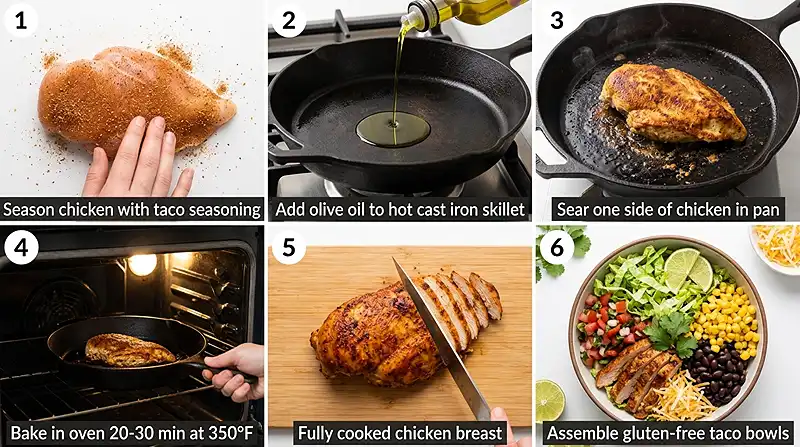 1

Season chicken with taco seasoning

2

Add olive oil to hot cast iron skillet

3

Sear one side of chicken in pan

4

Bake in oven 20-30 min at 350°F

5

Fully cooked chicken breast

6

Assemble gluten-free taco bowls