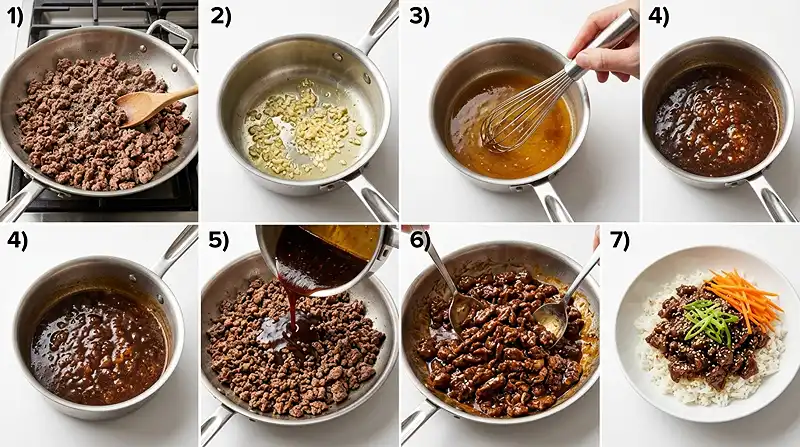 1)

2)

3)

4)

4)

5)

6)

7)