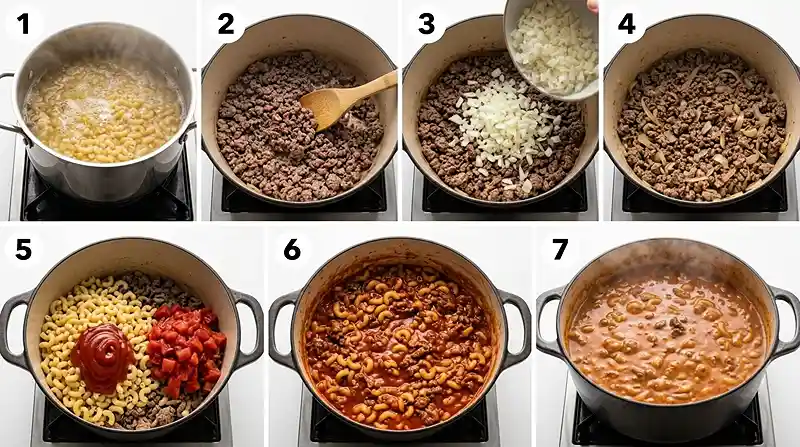 1
2
3
4
5
6
7