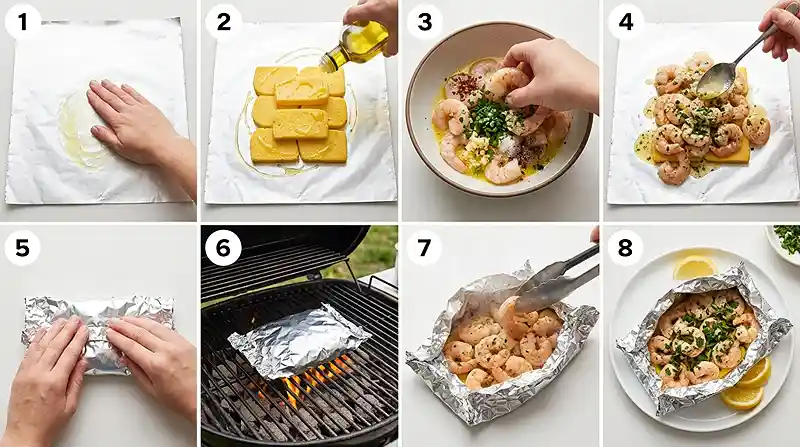 1

2

3

4

5

6

7

8