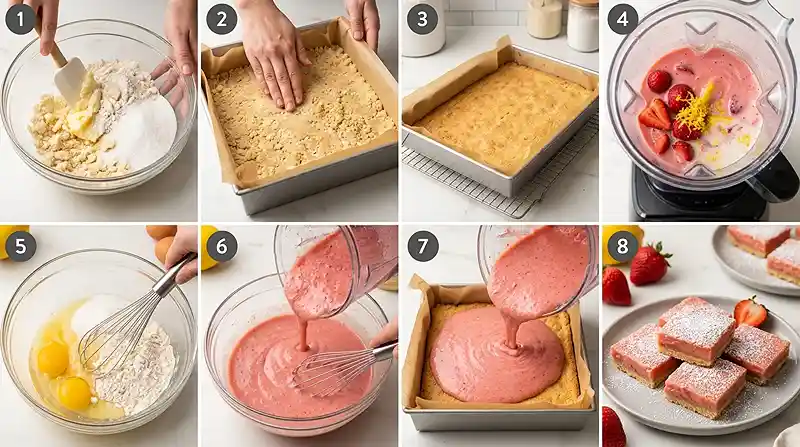 1
2
3
4
5
6
7
8