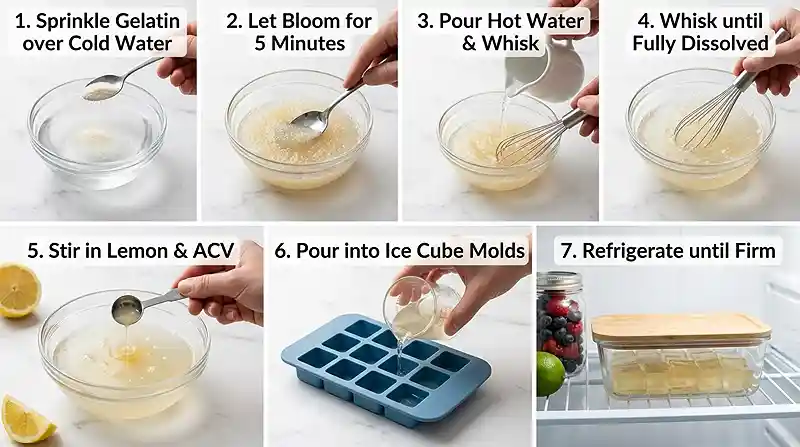 1. Sprinkle Gelatin over Cold Water

2. Let Bloom for 5 Minutes

3. Pour Hot Water & Whisk

4. Whisk until Fully Dissolved

5. Stir in Lemon & ACV

6. Pour into Ice Cube Molds

7. Refrigerate until Firm