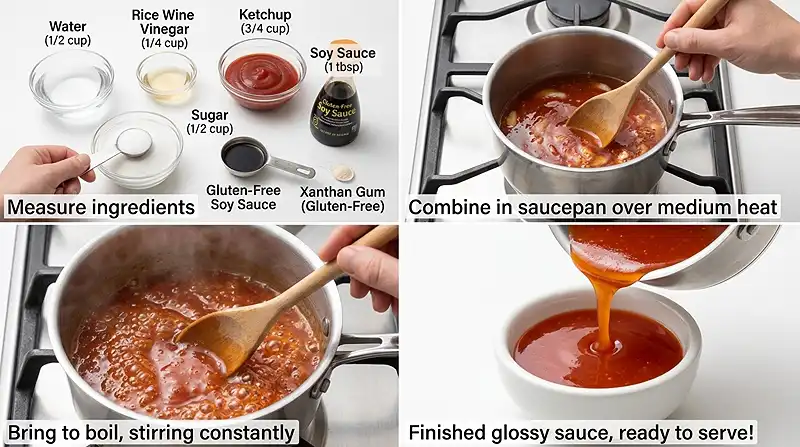 Water
(1/2 cup)

Rice Wine Vinegar
(1/4 cup)

Ketchup
(3/4 cup)

Soy Sauce
(1 tbsp)

Gluten-Free Soy Sauce

Sugar
(1/2 cup)

Gluten-Free Soy Sauce

Xanthan Gum (Gluten-Free)

Measure ingredients

Combine in saucepan over medium heat

Bring to boil, stirring constantly

Finished glossy sauce, ready to serve!