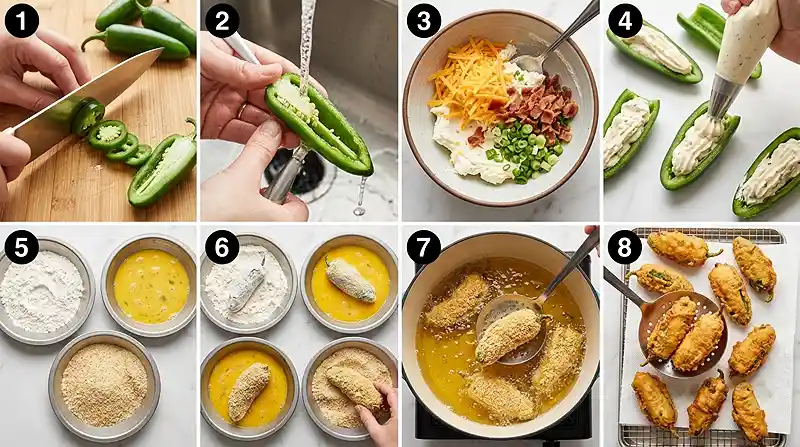 1

2

3

4

5

6

7

8