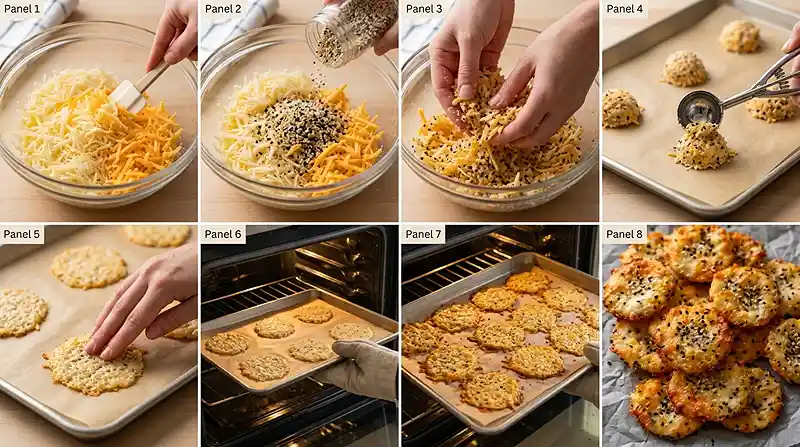 Panel 1
Panel 2
Panel 3
Panel 4
Panel 5
Panel 6
Panel 7
Panel 8