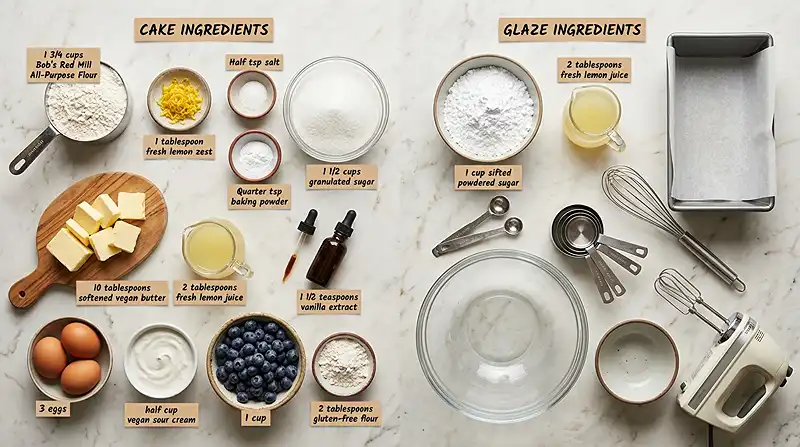 CAKE INGREDIENTS

1 3/4 cups Bob's Red Mill All-Purpose Flour

Half tsp salt

1 tablespoon fresh lemon zest

Quarter tsp baking powder

1 1/2 cups granulated sugar

10 tablespoons softened vegan butter

2 tablespoons fresh lemon juice

1 1/2 teaspoons vanilla extract

3 eggs

half cup vegan sour cream

1 cup

2 tablespoons gluten-free flour

GLAZE INGREDIENTS

2 tablespoons fresh lemon juice

1 cup sifted powdered sugar